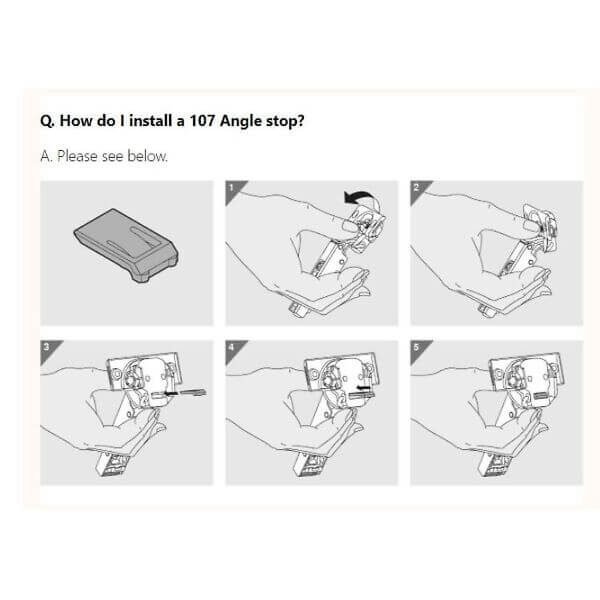 Q. How do I install a 107 Angle stop?

A. Please see below.

1

2

3

4

5