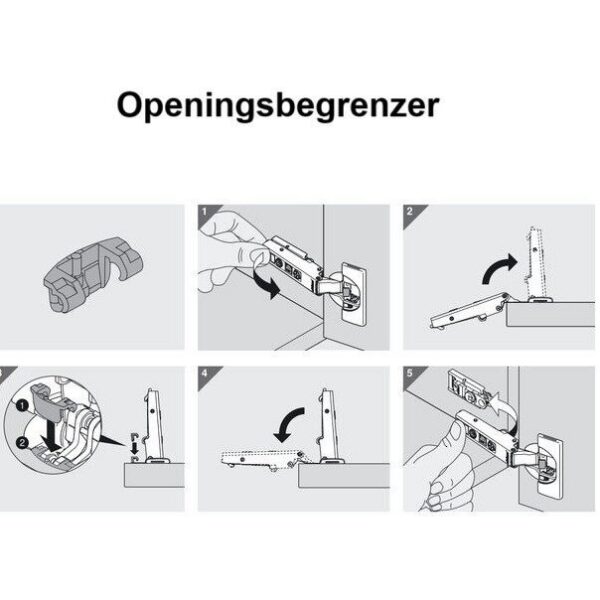 Openingsbegrenzer

1

2

3

1

2

4

5