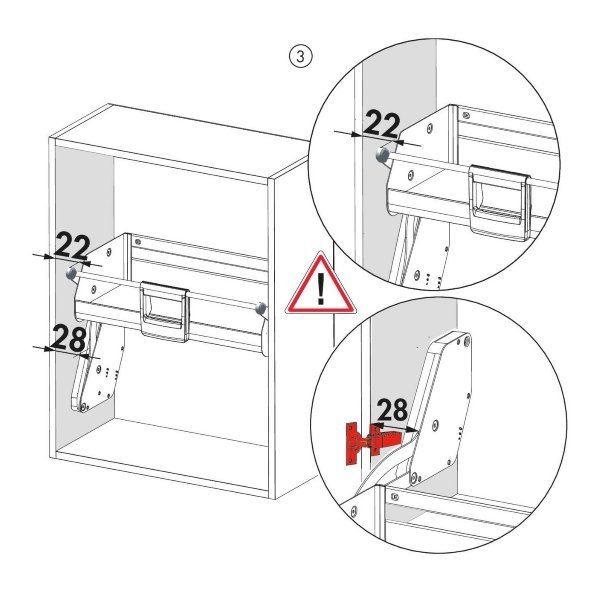 3

22

22

28

!

28